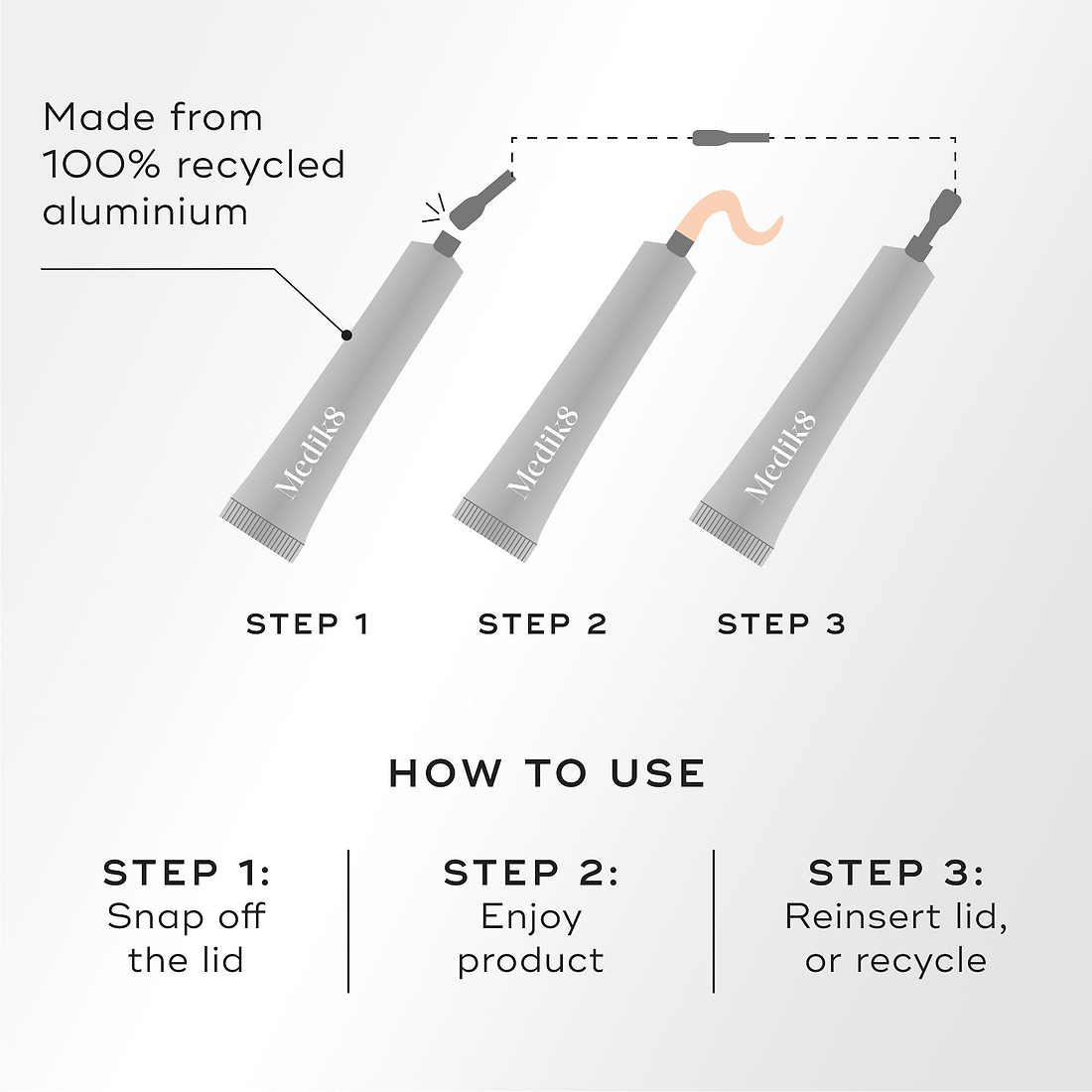 Made from 100% recycled aluminium

Medik8

Medik8

Medik8

STEP 1

STEP 2

STEP 3

HOW TO USE

STEP 1:
Snap off the lid

STEP 2:
Enjoy product

STEP 3:
Reinsert lid, or recycle