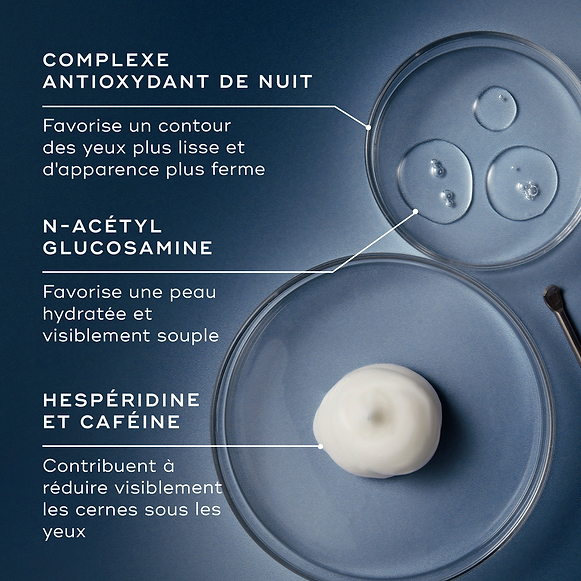 COMPLEXE ANTIOXYDANT DE NUIT

Favorise un contour des yeux plus lisse et d'apparence plus ferme

N-ACÉTYL GLUCOSAMINE

Favorise une peau hydratée et visiblement souple

HESPÉRIDINE ET CAFÉINE

Contribuent à réduire visiblement les cernes sous les yeux