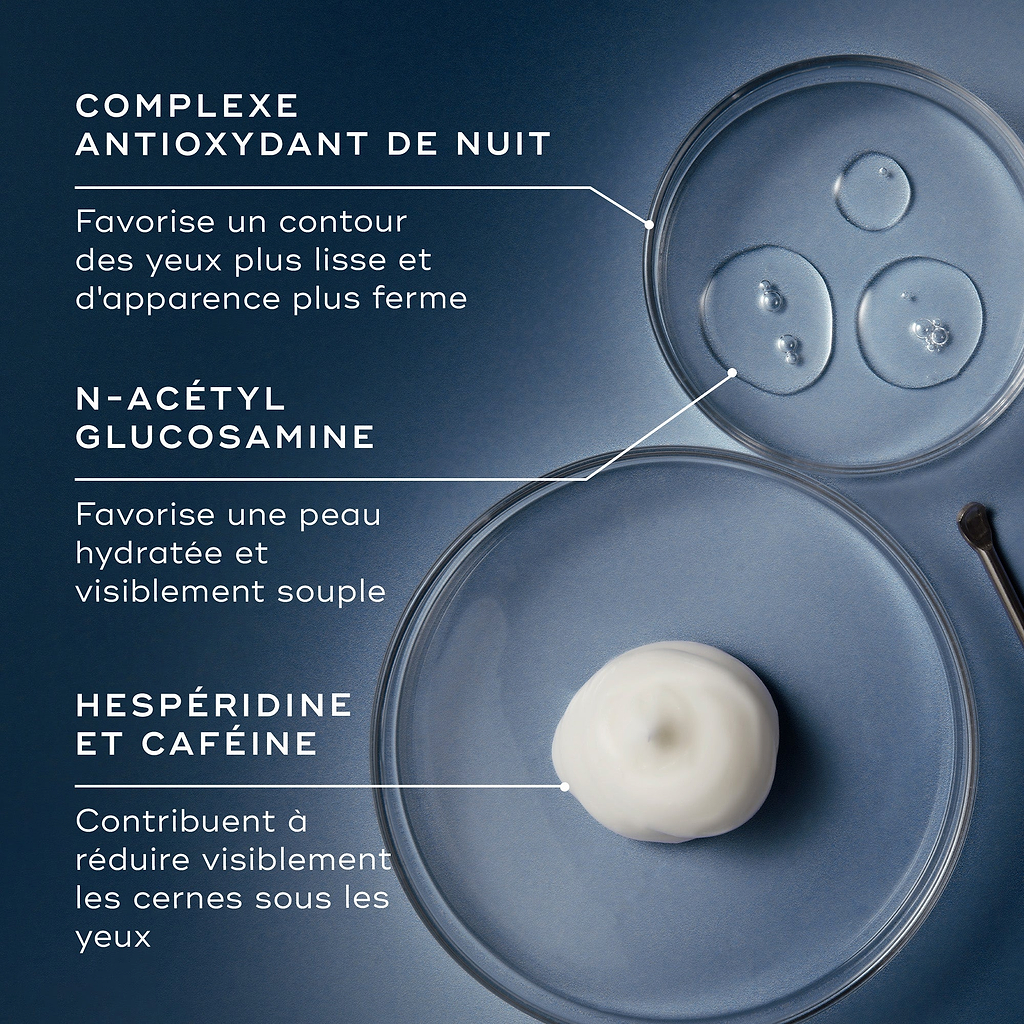 COMPLEXE ANTIOXYDANT DE NUIT

Favorise un contour des yeux plus lisse et d'apparence plus ferme

N-ACÉTYL GLUCOSAMINE

Favorise une peau hydratée et visiblement souple

HESPÉRIDINE ET CAFÉINE

Contribuent à réduire visiblement les cernes sous les yeux