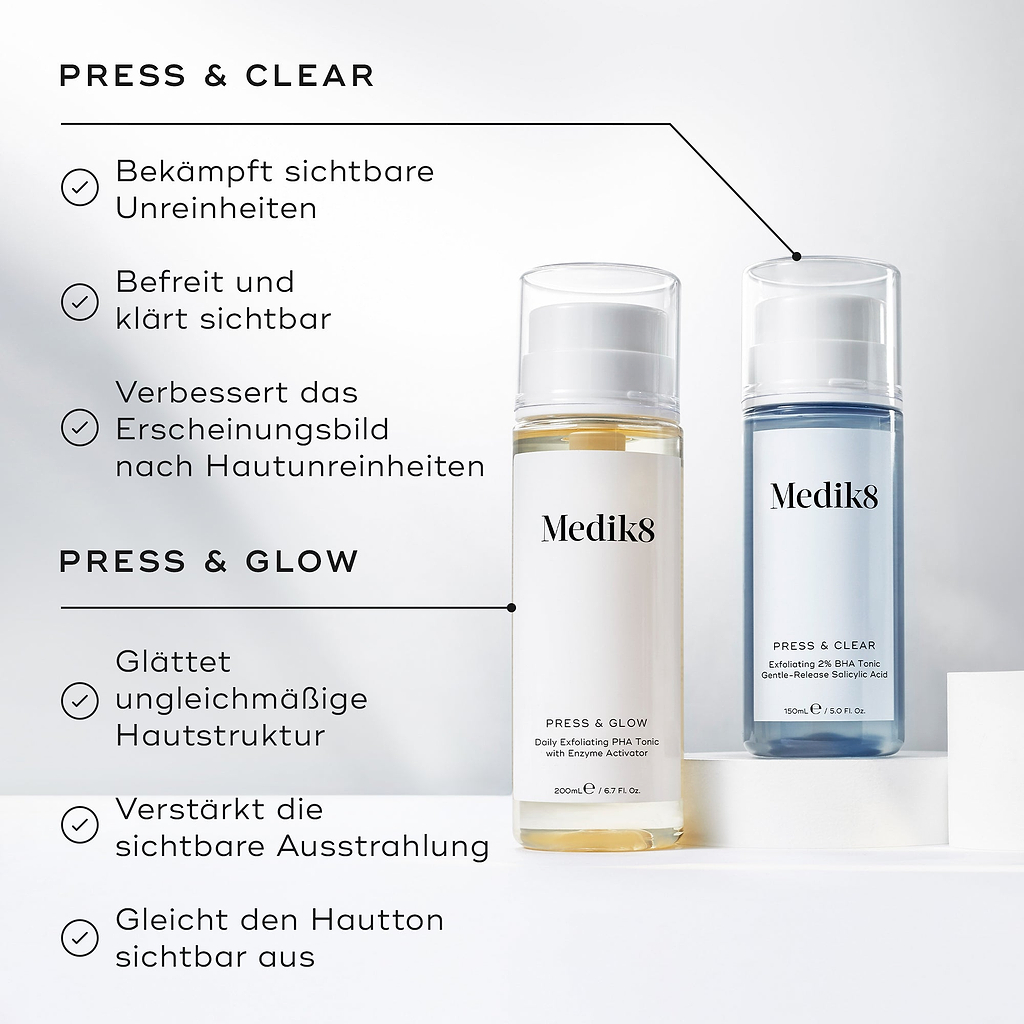 PRESS & CLEAR

Bekämpft sichtbare Unreinheiten

Befreit und klärt sichtbar

Verbessert das Erscheinungsbild nach Hautunreinheiten

PRESS & GLOW

Glättet ungleichmäßige Hautstruktur

Verstärkt die sichtbare Ausstrahlung

Gleicht den Hautton sichtbar aus

Medik8

PRESS & GLOW

Daily Exfoliating PHA Tonic with Enzyme Activator

200mL ℮ / 6.7 Fl. Oz.

Medik8

PRESS & CLEAR

Exfoliating 2% BHA Tonic Gentle-Release Salicylic Acid

150mL ℮ / 5.0 Fl. Oz.