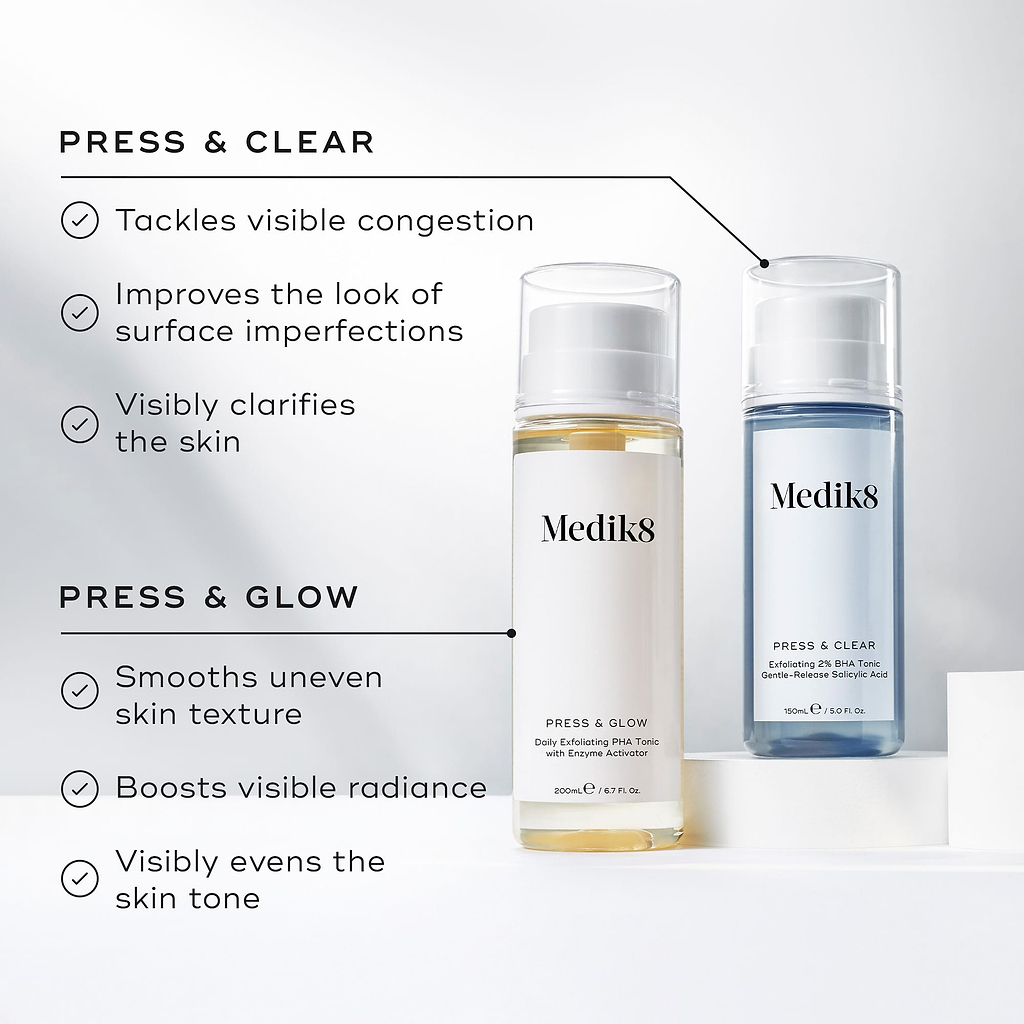 PRESS & CLEAR

Tackles visible congestion

Improves the look of surface imperfections

Visibly clarifies the skin

PRESS & GLOW

Smooths uneven skin texture

Boosts visible radiance

Visibly evens the skin tone

Medik8

PRESS & GLOW

Daily Exfoliating PHA Tonic with Enzyme Activator

200mL ℮ / 6.7 Fl. Oz.

Medik8

PRESS & CLEAR

Exfoliating 2% BHA Tonic Gentle-Release Salicylic Acid

150mL ℮ / 5.0 Fl. Oz.