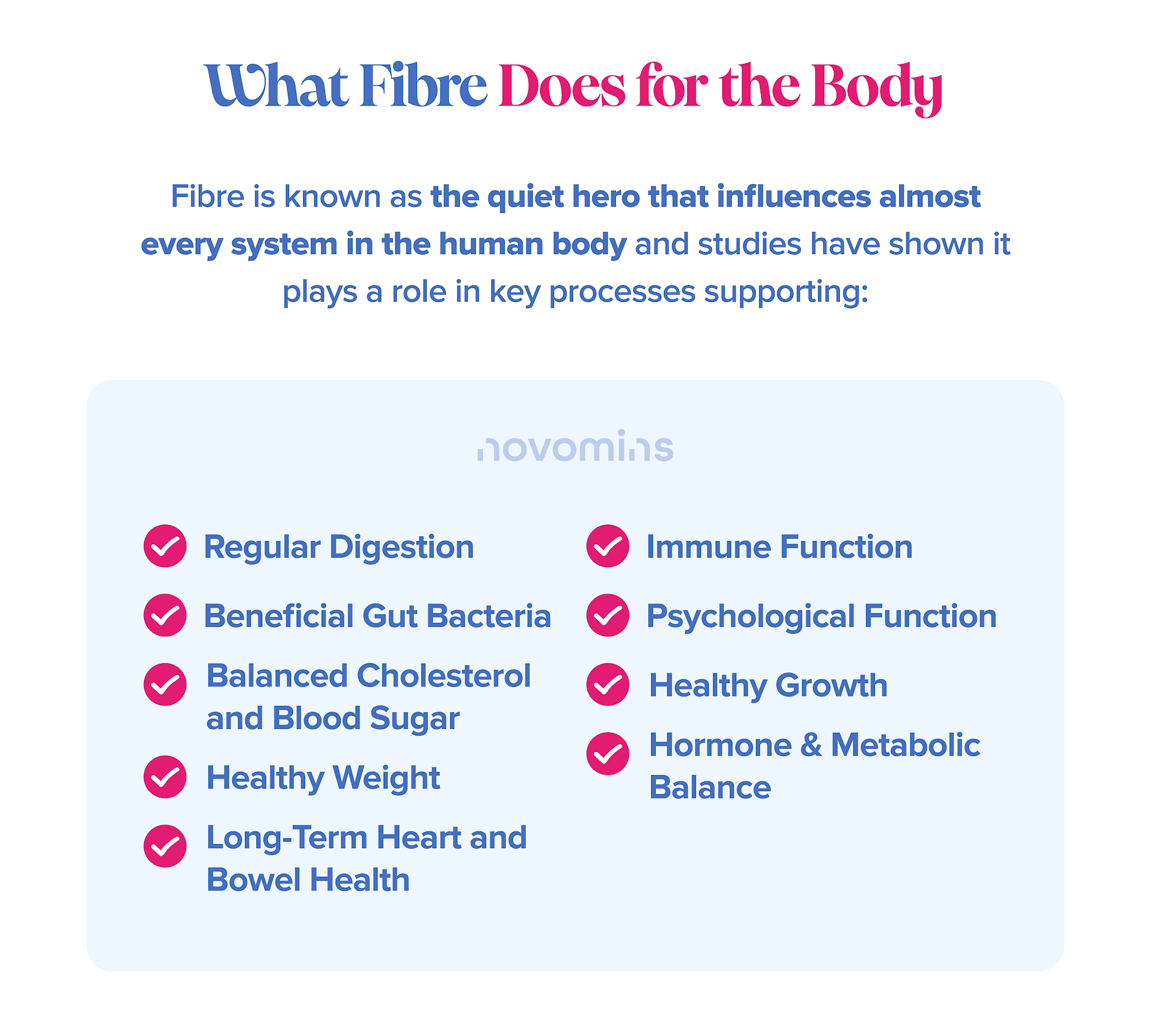 What Fibre Does for the Body

Fibre is known as the quiet hero that influences almost every system in the human body and studies have shown it plays a role in key processes supporting:

novomins

✓ Regular Digestion
✓ Beneficial Gut Bacteria
✓ Balanced Cholesterol and Blood Sugar
✓ Healthy Weight
✓ Long-Term Heart and Bowel Health

✓ Immune Function
✓ Psychological Function
✓ Healthy Growth
✓ Hormone & Metabolic Balance