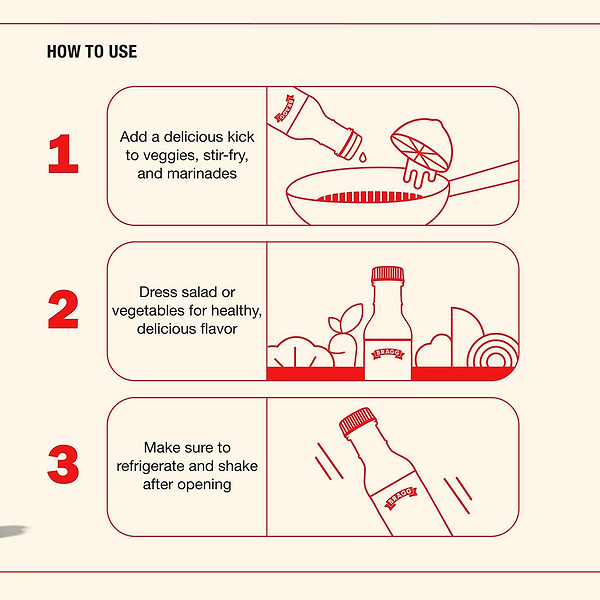 HOW TO USE

1

Add a delicious kick to veggies, stir-fry, and marinades

BRAGG

2

Dress salad or vegetables for healthy, delicious flavor

BRAGG

3

Make sure to refrigerate and shake after opening

BRAGG