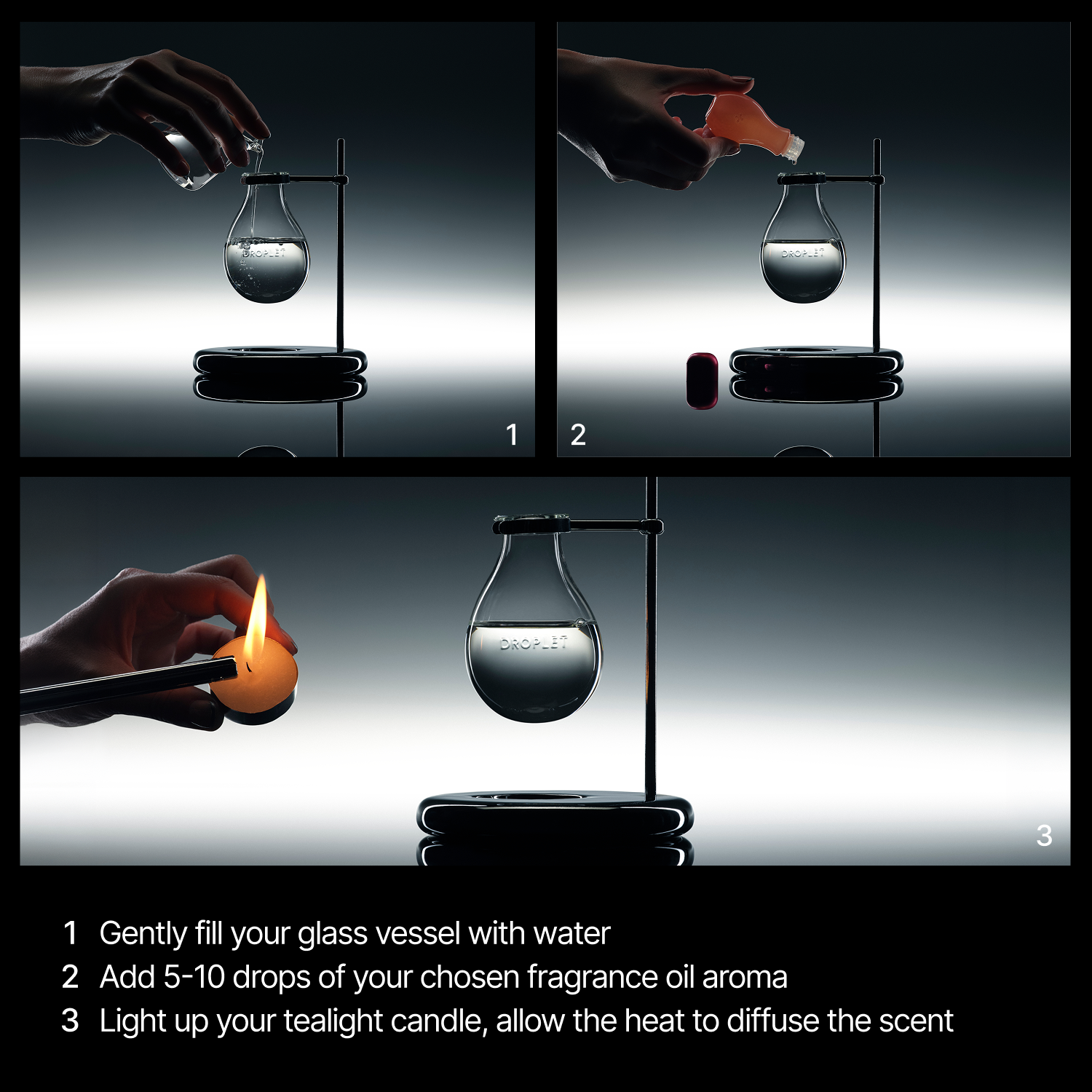 DROPLET

1

DROPLET

2

DROPLET

3

1 Gently fill your glass vessel with water
2 Add 5-10 drops of your chosen fragrance oil aroma
3 Light up your tealight candle, allow the heat to diffuse the scent