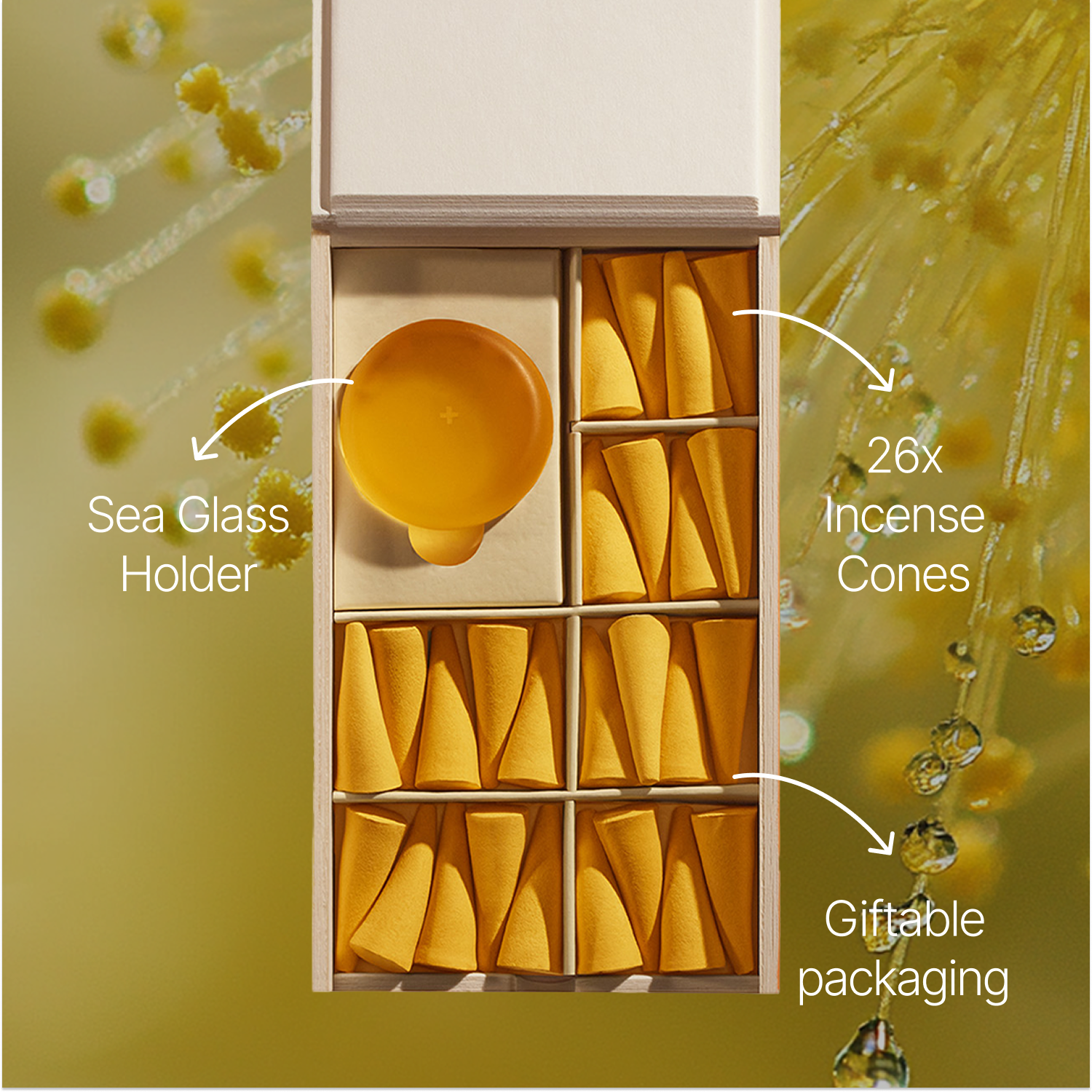 Sea Glass Holder

26x Incense Cones

Giftable packaging