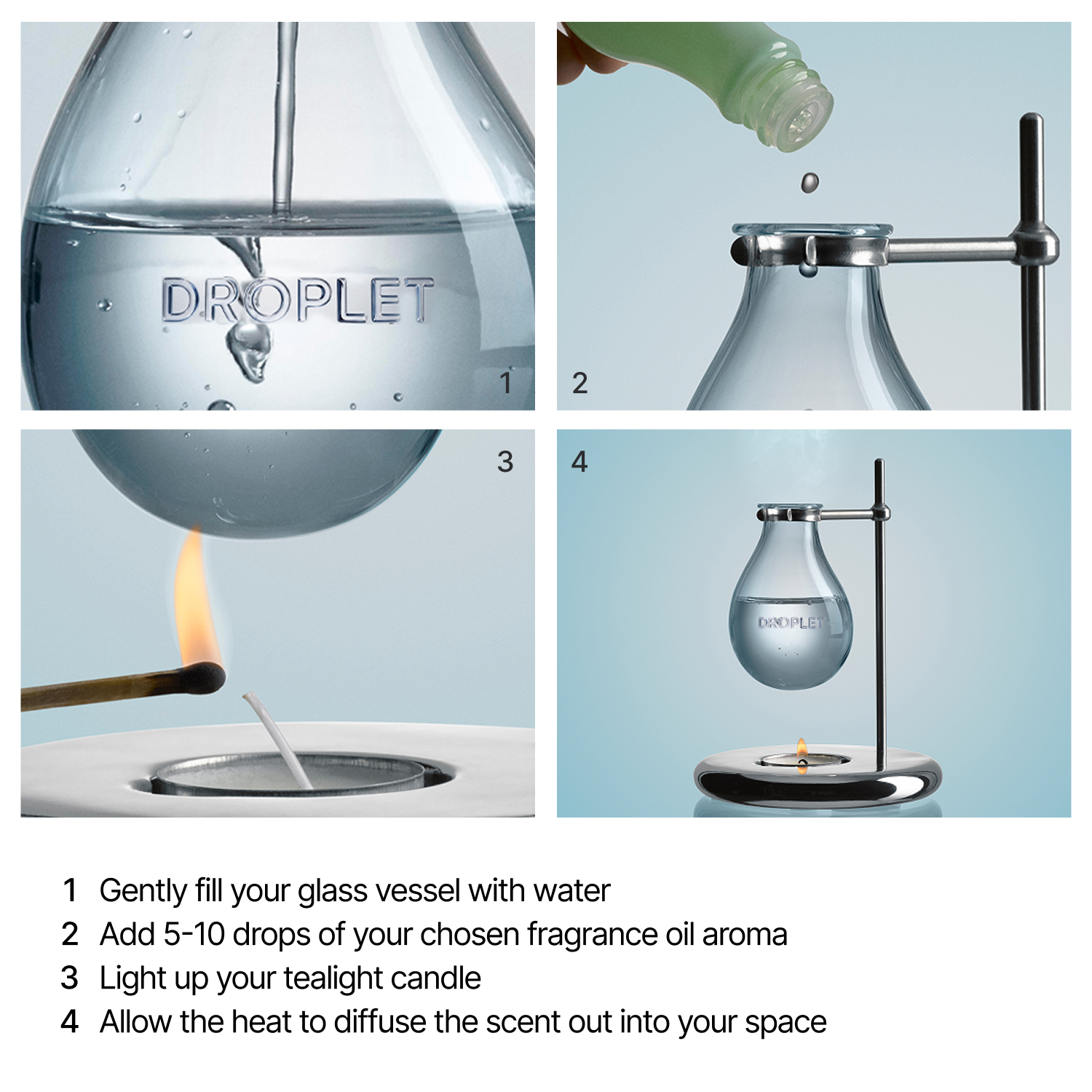 DROPLET

1

2

3

4

DROPLET

1 Gently fill your glass vessel with water
2 Add 5-10 drops of your chosen fragrance oil aroma
3 Light up your tealight candle
4 Allow the heat to diffuse the scent out into your space