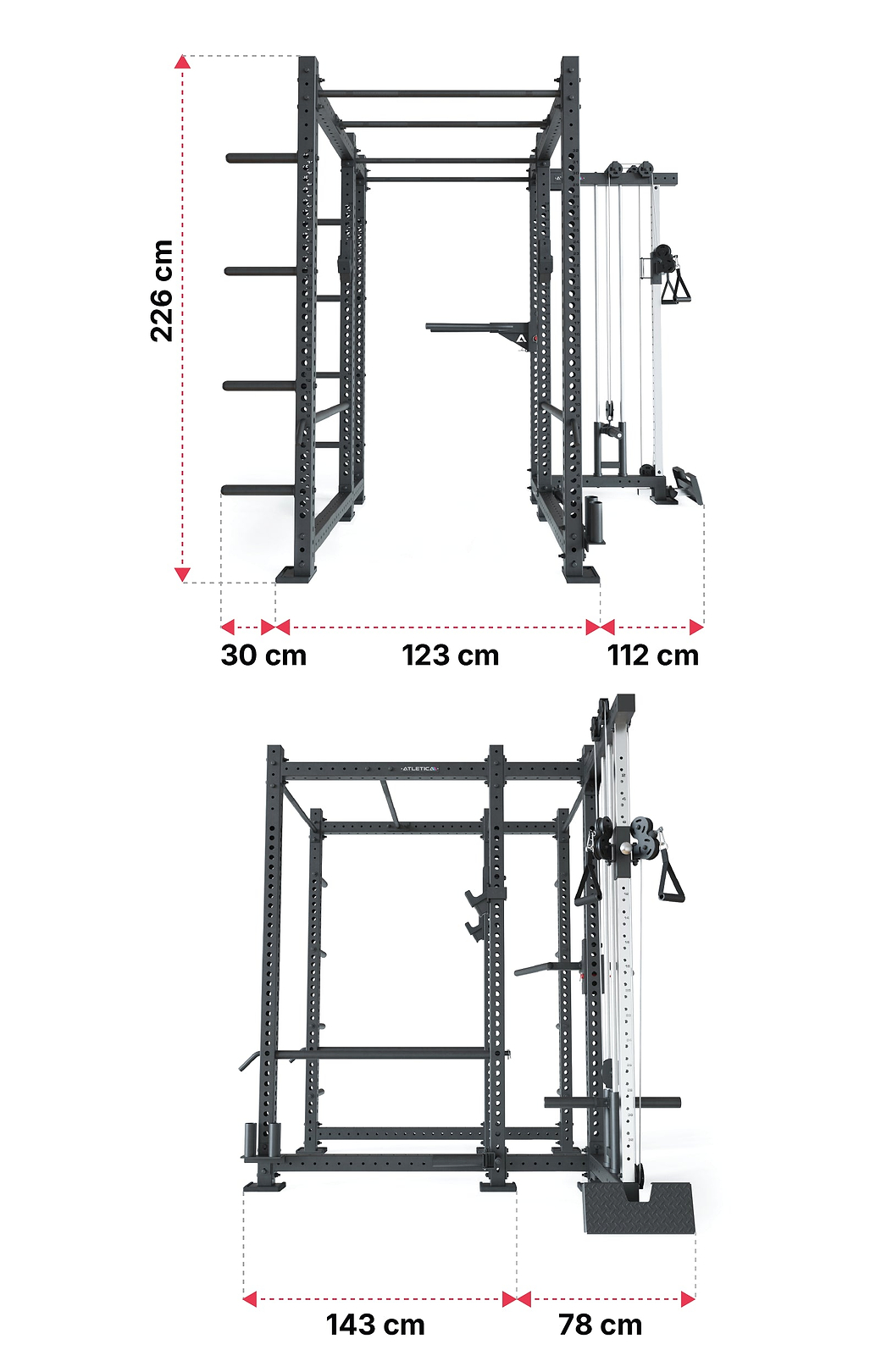 226 cm

30 cm

123 cm

112 cm

ATLETICA

143 cm

78 cm